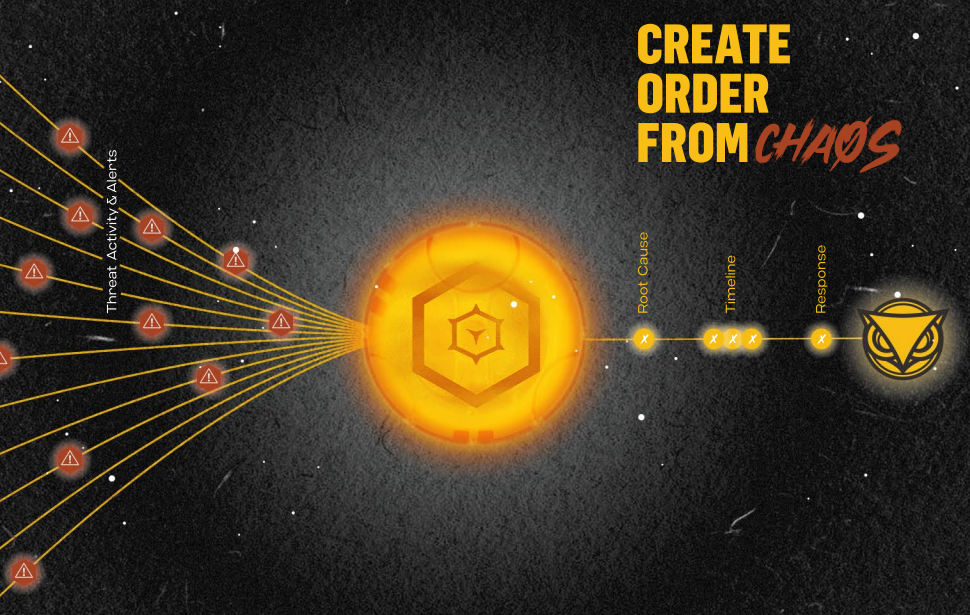 CREATE ORDER FROM CHAØS

Threat Activity & Alerts

Root Cause

Timeline

Response